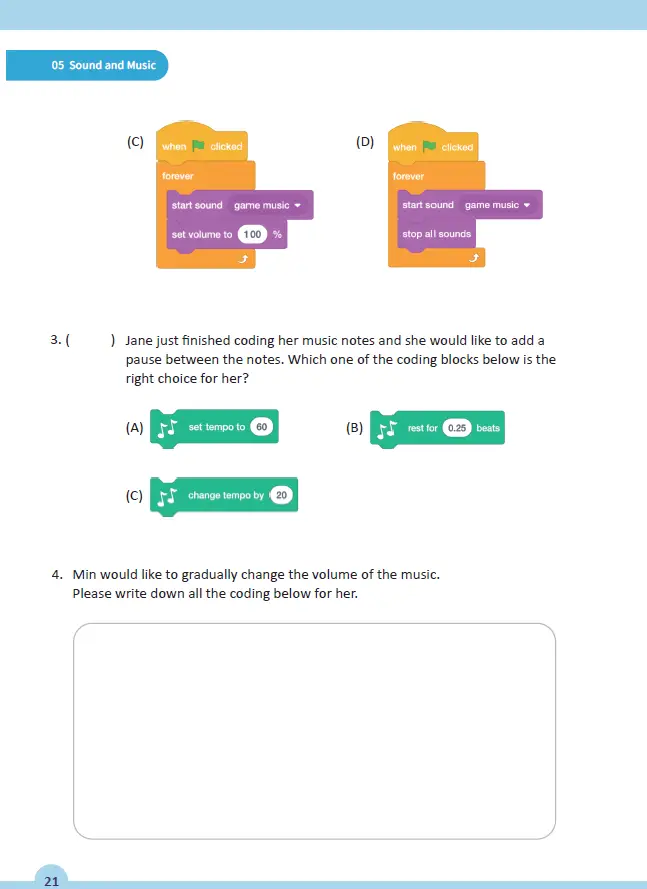 05 Sound and Music

(C) when clicked
forever
start sound game music
set volume to 100 %

(D) when clicked
forever
start sound game music
stop all sounds

3. ( ) Jane just finished coding her music notes and she would like to add a pause between the notes. Which one of the coding blocks below is the right choice for her?

(A) set tempo to 60

(B) rest for 0.25 beats

(C) change tempo by 20

4. Min would like to gradually change the volume of the music. Please write down all the coding below for her.

21